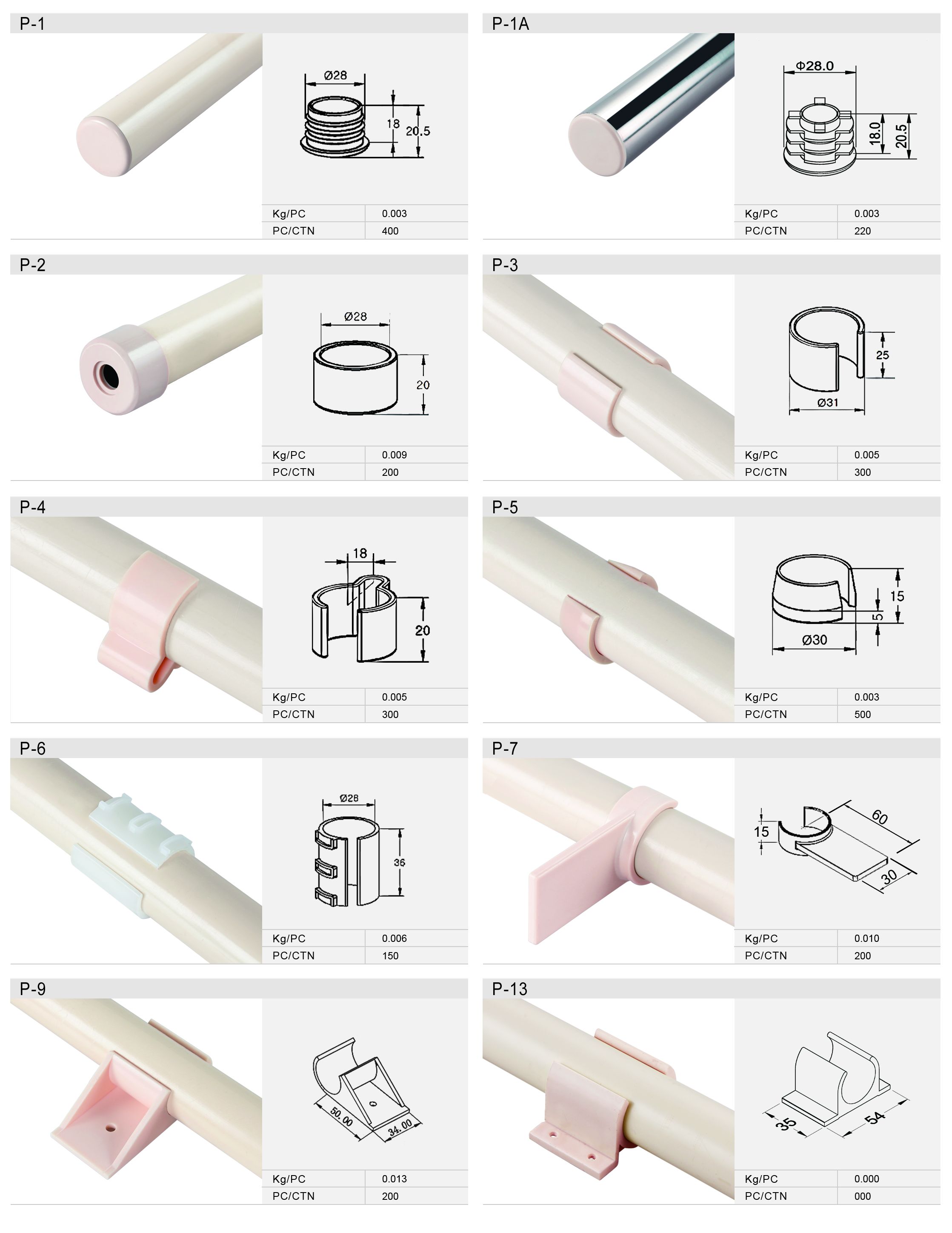 P-1

Ø28
18
20.5

| Kg/PC | 0.003 |
|---|---|
| PC/CTN | 400 |

P-1A

Φ28.0
18.0
20.5

| Kg/PC | 0.003 |
|---|---|
| PC/CTN | 220 |

P-2

Ø28
20

| Kg/PC | 0.009 |
|---|---|
| PC/CTN | 200 |

P-3

25
Ø31

| Kg/PC | 0.005 |
|---|---|
| PC/CTN | 300 |

P-4

18
20

| Kg/PC | 0.005 |
|---|---|
| PC/CTN | 300 |

P-5

15
5
Ø30

| Kg/PC | 0.003 |
|---|---|
| PC/CTN | 500 |

P-6

Ø28
36

| Kg/PC | 0.006 |
|---|---|
| PC/CTN | 150 |

P-7

15
60
30

| Kg/PC | 0.010 |
|---|---|
| PC/CTN | 200 |

P-9

50.00
34.00

| Kg/PC | 0.013 |
|---|---|
| PC/CTN | 200 |

P-13

35
54

| Kg/PC | 0.000 |
|---|---|
| PC/CTN | 000 |